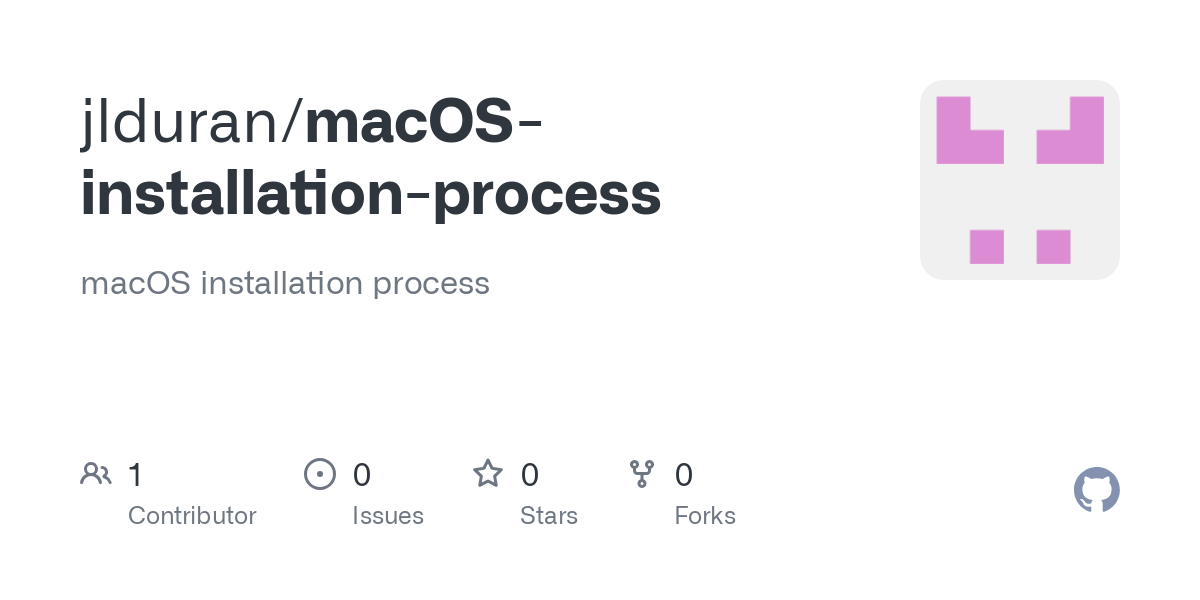 jlduran/macOS-installation-process

macOS installation process

1
Contributor

0
Issues

0
Stars

0
Forks