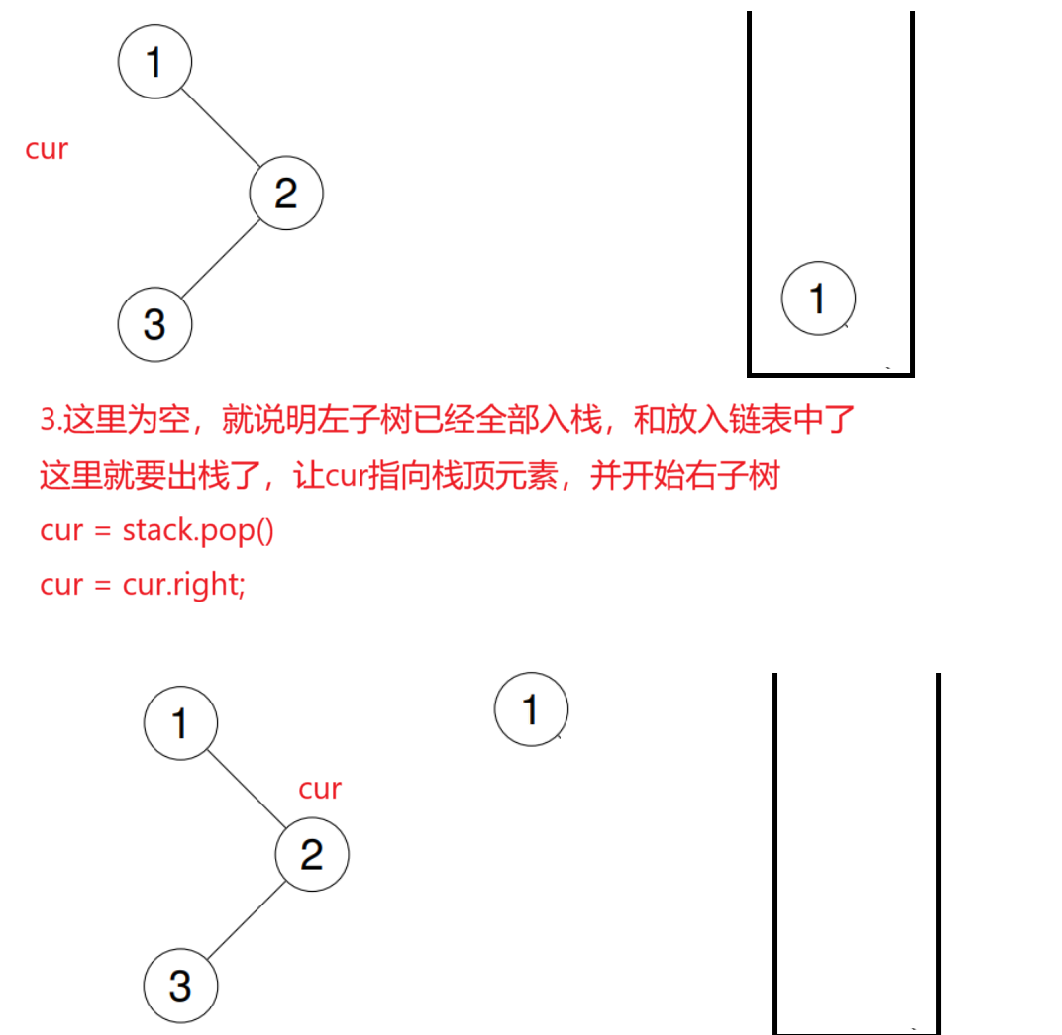 1

cur

2

3

1

3.这里为空，就说明左子树已经全部入栈，和放入链表中了

这里就要出栈了，让cur指向栈顶元素，并开始右子树

cur = stack.pop()

cur = cur.right;

1

1

cur

2

3